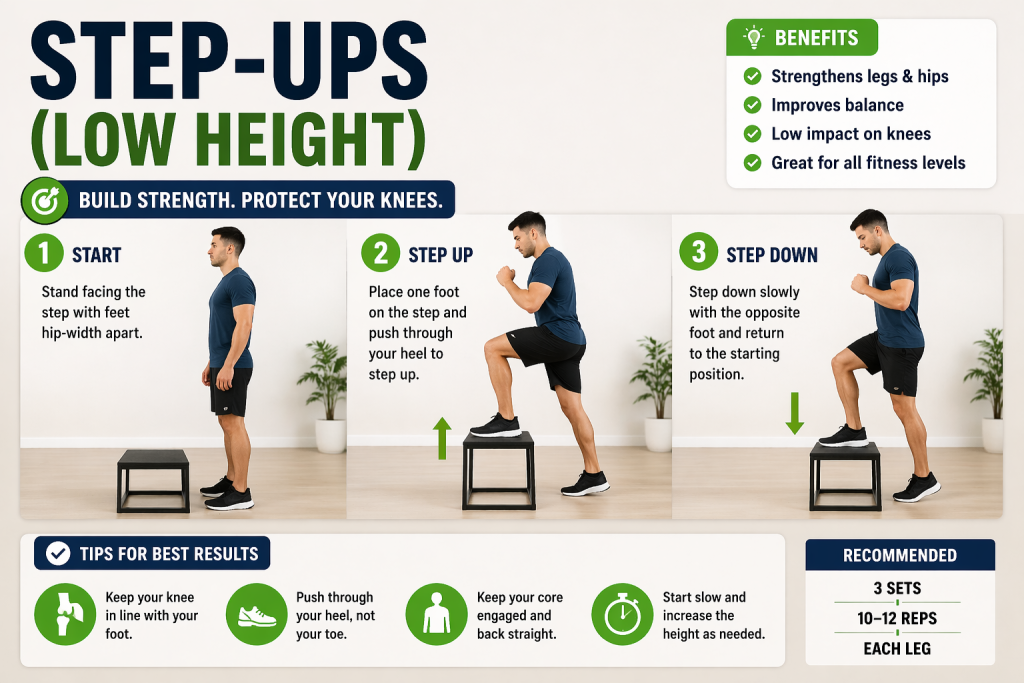 STEP-UPS
(LOW HEIGHT)

BUILD STRENGTH. PROTECT YOUR KNEES.

BENEFITS
Strengthens legs & hips
Improves balance
Low impact on knees
Great for all fitness levels

1 START
Stand facing the step with feet hip-width apart.

2 STEP UP
Place one foot on the step and push through your heel to step up.

3 STEP DOWN
Step down slowly with the opposite foot and return to the starting position.

TIPS FOR BEST RESULTS
Keep your knee in line with your foot.
Push through your heel, not your toe.
Keep your core engaged and back straight.
Start slow and increase the height as needed.

RECOMMENDED
3 SETS
10–12 REPS
EACH LEG